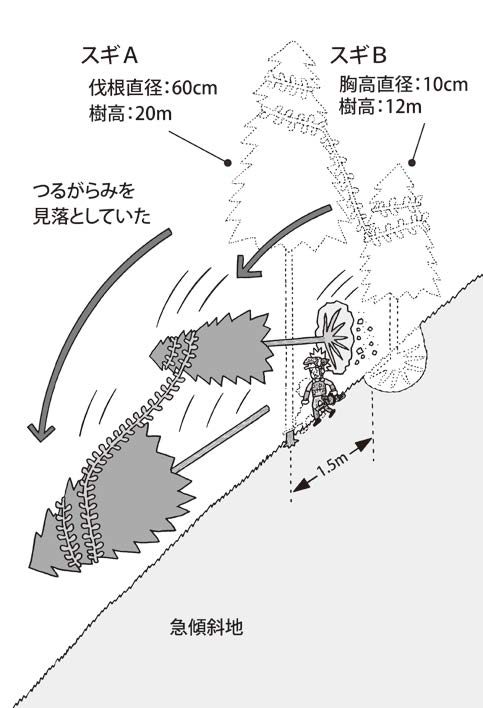 スギA
伐根直径：60cm
樹高：20m

スギB
胸高直径：10cm
樹高：12m

つるがらみを
見落としていた

1.5m

急傾斜地