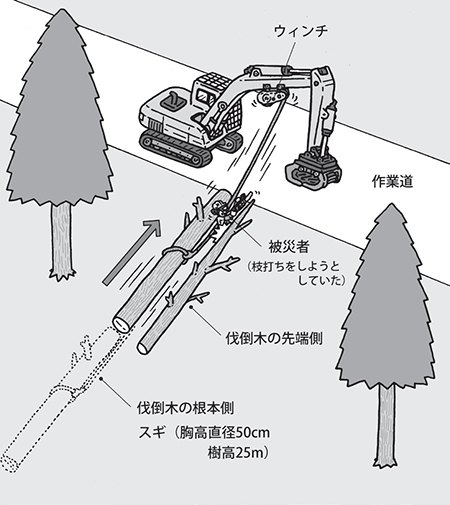 ウィンチ

作業道

被災者
（枝打ちをしようとしていた）

伐倒木の先端側

伐倒木の根本側

スギ（胸高直径50cm
樹高25m）